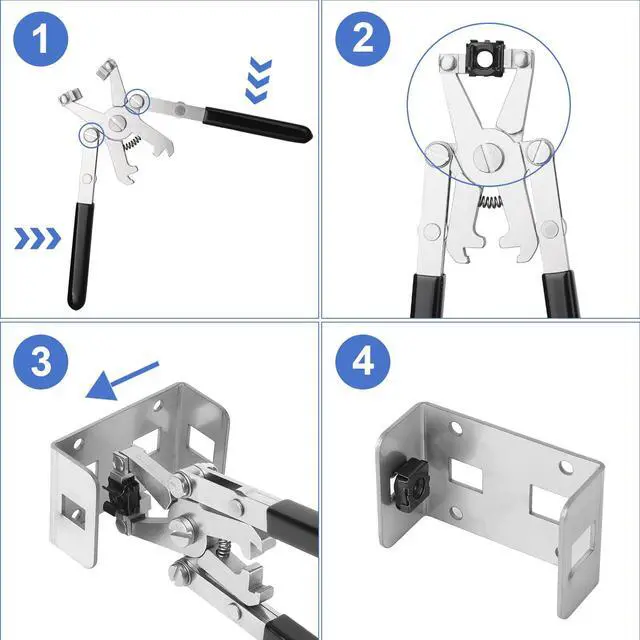 1

2

3

4