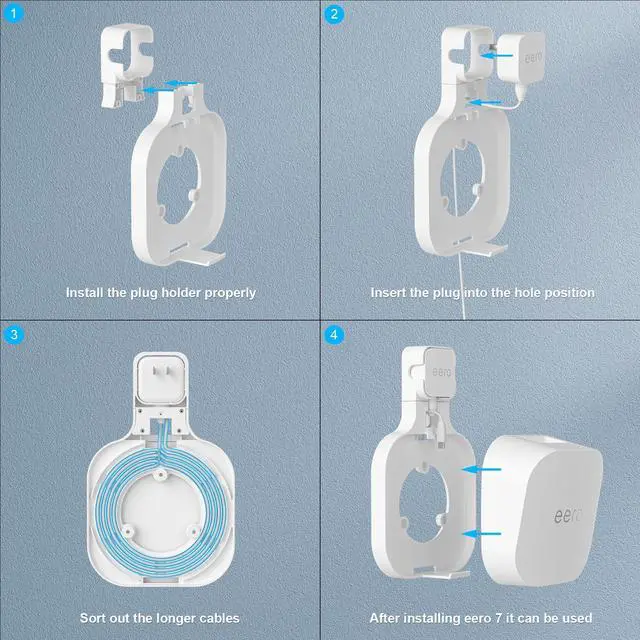 1

Install the plug holder properly

2

eero

Insert the plug into the hole position

3

Sort out the longer cables

4

eero

eero

After installing eero 7 it can be used