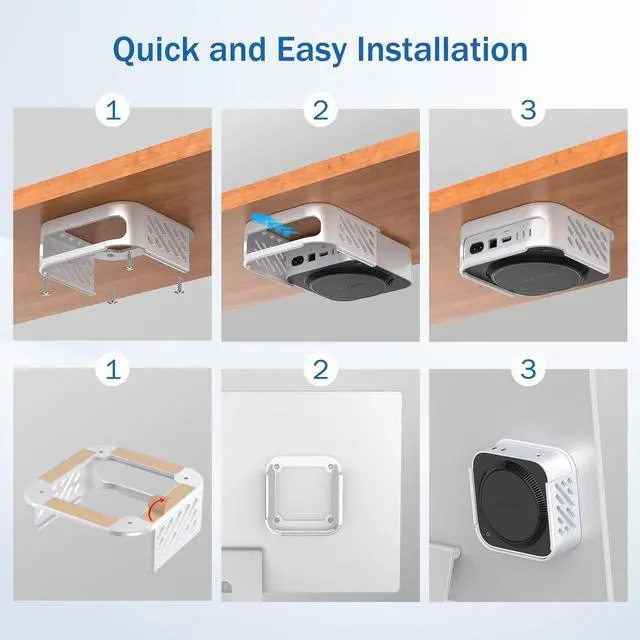 Quick and Easy Installation

1

2

3

1

2

3