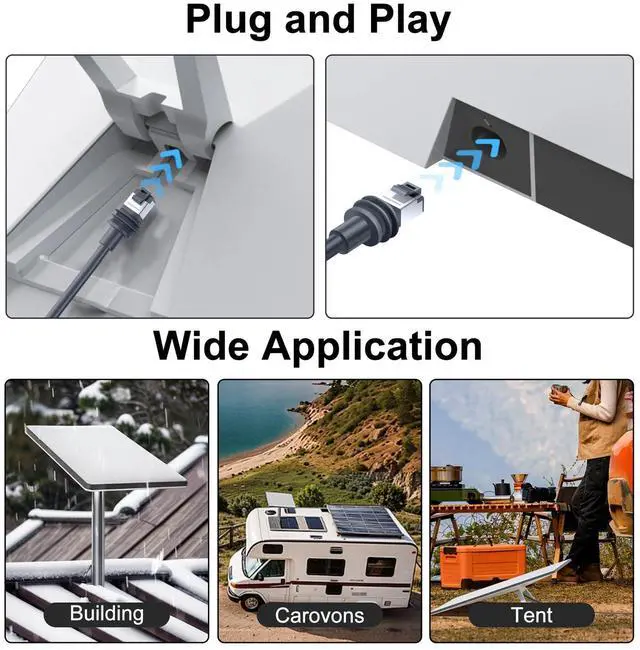 Plug and Play

Wide Application

Building

Carovons

Tent