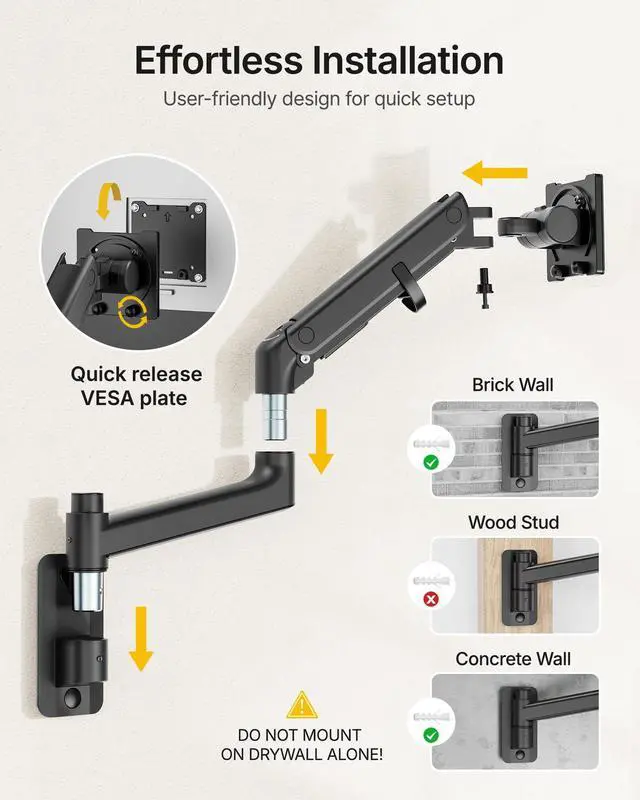 Effortless Installation

User-friendly design for quick setup

Quick release VESA plate

Brick Wall

Wood Stud

Concrete Wall

DO NOT MOUNT ON DRYWALL ALONE!