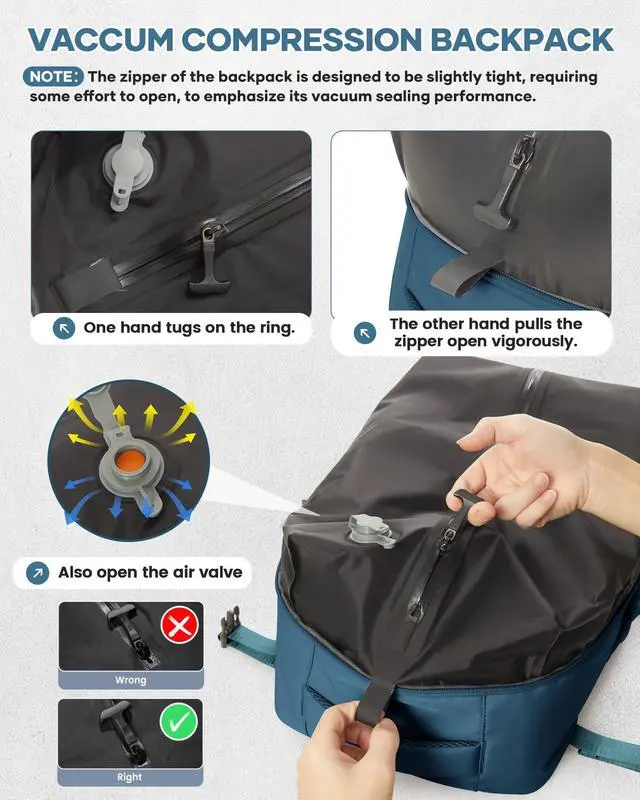 VACCUM COMPRESSION BACKPACK

NOTE: The zipper of the backpack is designed to be slightly tight, requiring some effort to open, to emphasize its vacuum sealing performance.

One hand tugs on the ring.

The other hand pulls the zipper open vigorously.

Also open the air valve

Wrong

Right