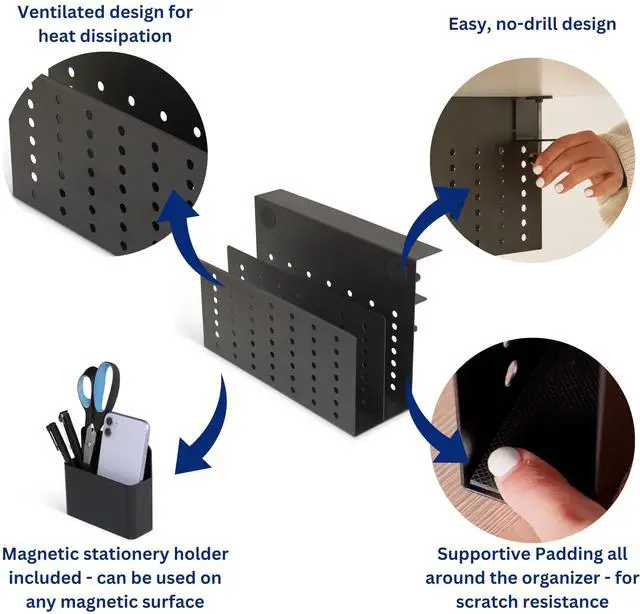 Ventilated design for heat dissipation

Easy, no-drill design

Magnetic stationery holder included - can be used on any magnetic surface

Supportive Padding all around the organizer - for scratch resistance