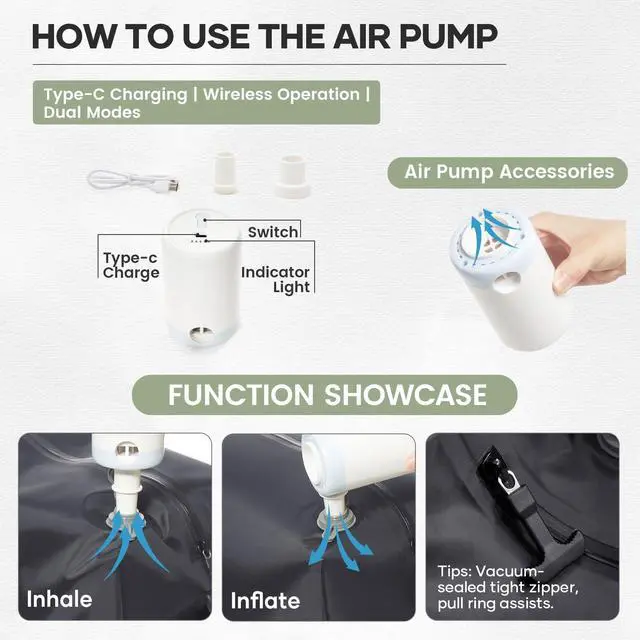 HOW TO USE THE AIR PUMP

Type-C Charging | Wireless Operation | Dual Modes

Air Pump Accessories

Switch

Type-c Charge

Indicator Light

FUNCTION SHOWCASE

Inhale

Inflate

Tips: Vacuum-sealed tight zipper, pull ring assists.