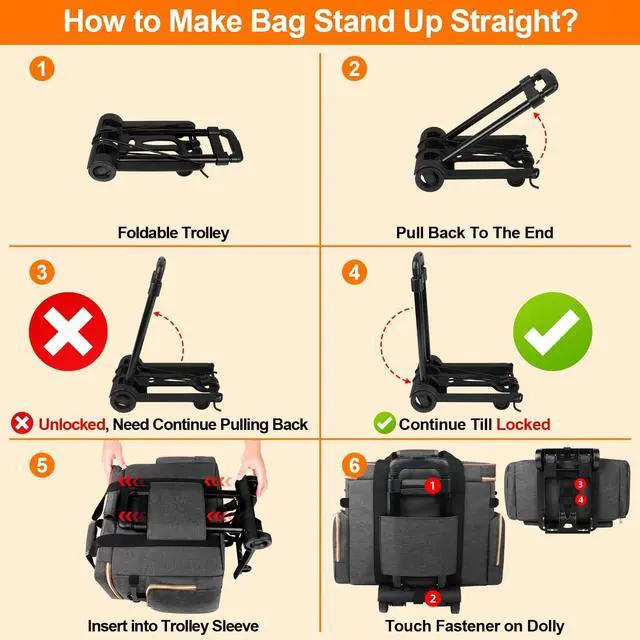 How to Make Bag Stand Up Straight?

1

Foldable Trolley

2

Pull Back To The End

3

Unlocked, Need Continue Pulling Back

4

Continue Till Locked

5

Insert into Trolley Sleeve

6

1

2

3

4

Touch Fastener on Dolly