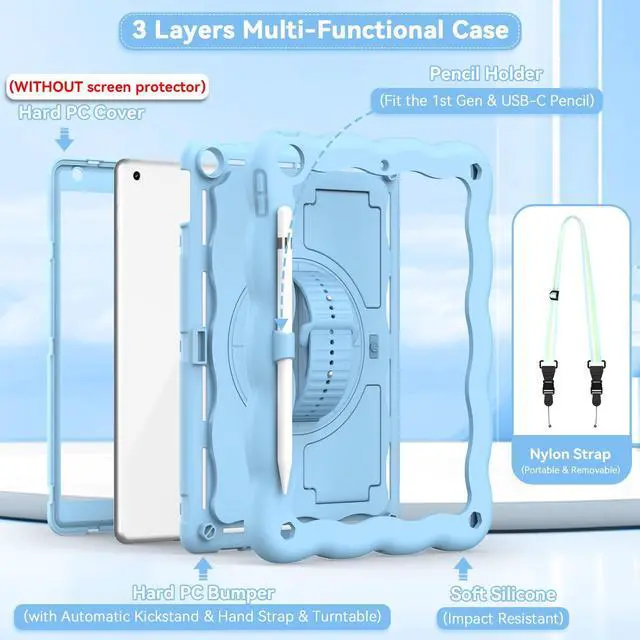 3 Layers Multi-Functional Case

(WITHOUT screen protector)

Hard PC Cover

Pencil Holder

(Fit the 1st Gen & USB-C Pencil)

Nylon Strap

(Portable & Removable)

Hard PC Bumper

(with Automatic Kickstand & Hand Strap & Turntable)

Soft Silicone

(Impact Resistant)