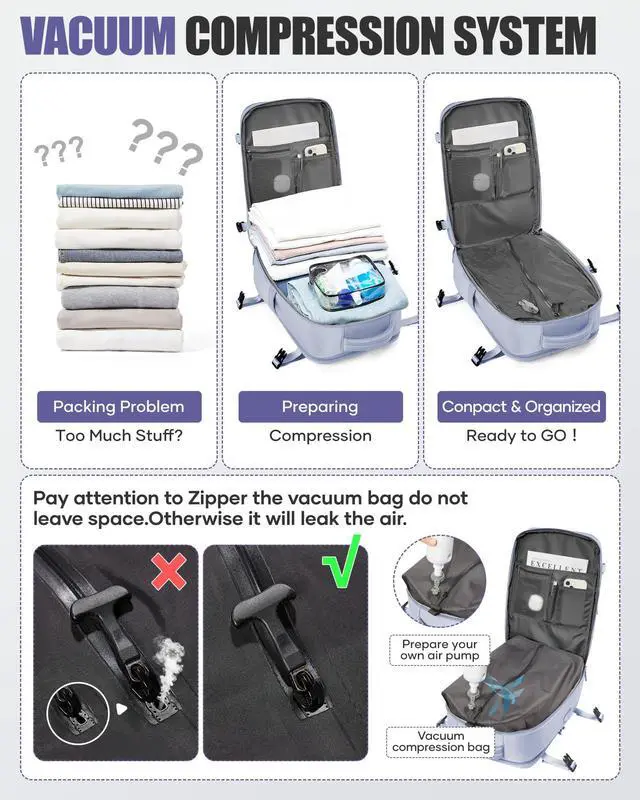 VACUUM COMPRESSION SYSTEM

???

???

Packing Problem
Too Much Stuff?

Preparing
Compression

Conpact & Organized
Ready to GO !

Pay attention to Zipper the vacuum bag do not leave space.Otherwise it will leak the air.

EXCELLENT

Prepare your own air pump

Vacuum compression bag