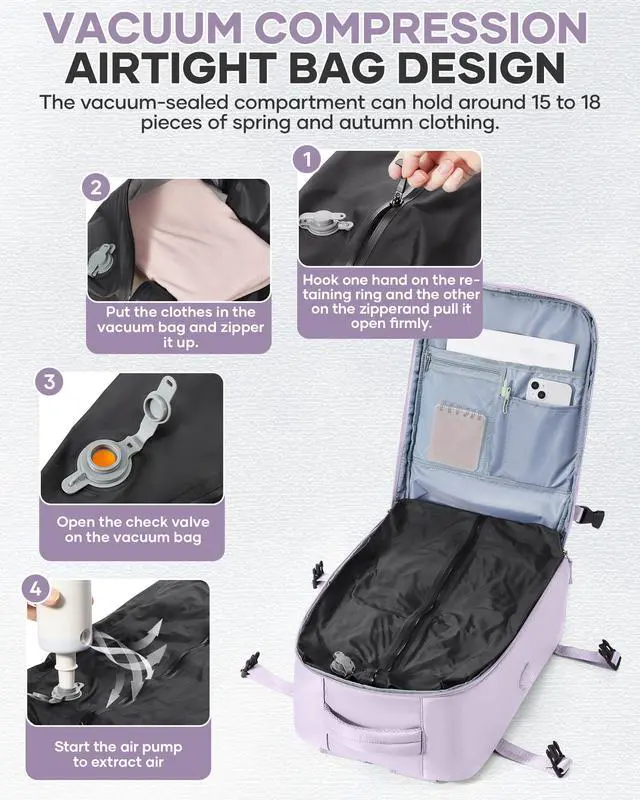 VACUUM COMPRESSION AIRTIGHT BAG DESIGN

The vacuum-sealed compartment can hold around 15 to 18 pieces of spring and autumn clothing.

1

Hook one hand on the retaining ring and the other on the zipperand pull it open firmly.

2

Put the clothes in the vacuum bag and zipper it up.

3

Open the check valve on the vacuum bag

4

Start the air pump to extract air