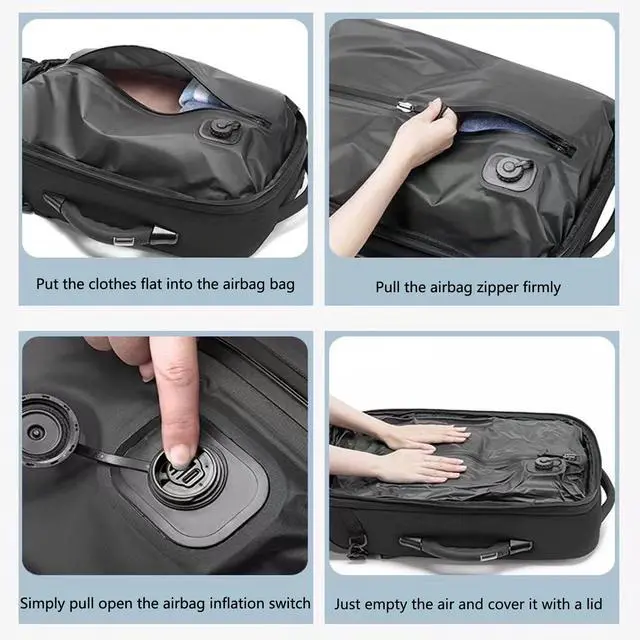 Put the clothes flat into the airbag bag

Pull the airbag zipper firmly

Simply pull open the airbag inflation switch

Just empty the air and cover it with a lid