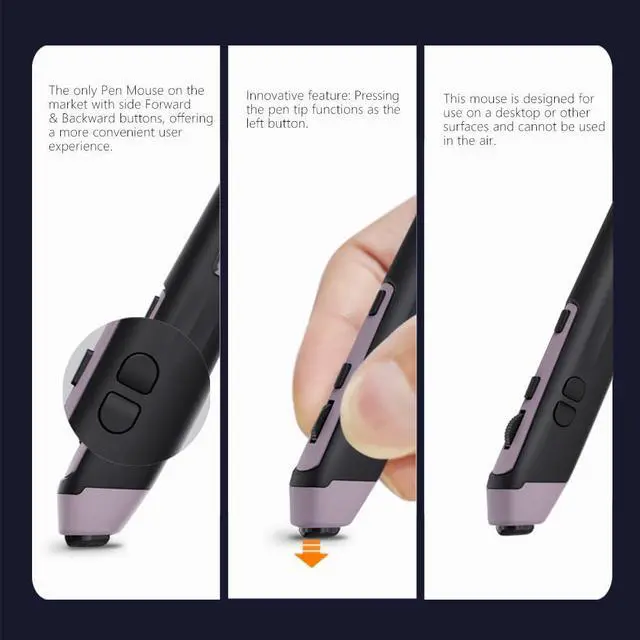 The only Pen Mouse on the market with side Forward & Backward buttons, offering a more convenient user experience.

Innovative feature: Pressing the pen tip functions as the left button.

This mouse is designed for use on a desktop or other surfaces and cannot be used in the air.