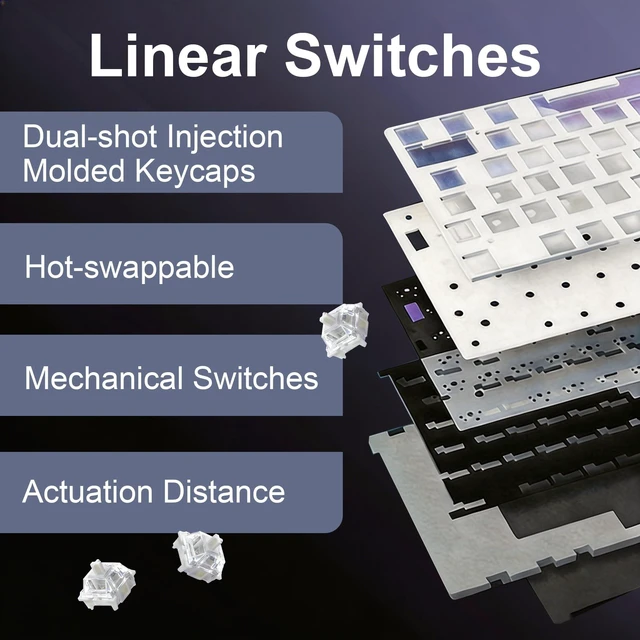 Linear Switches

Dual-shot Injection Molded Keycaps

Hot-swappable

Mechanical Switches

Actuation Distance