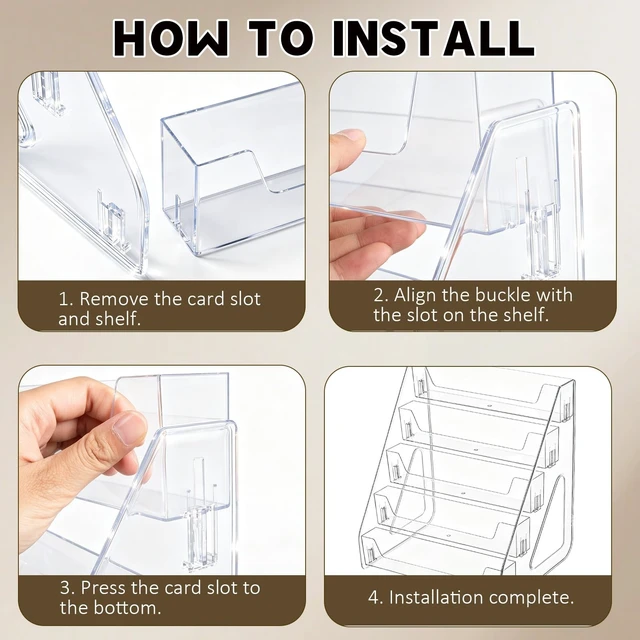 HOW TO INSTALL

1. Remove the card slot and shelf.

2. Align the buckle with the slot on the shelf.

3. Press the card slot to the bottom.

4. Installation complete.