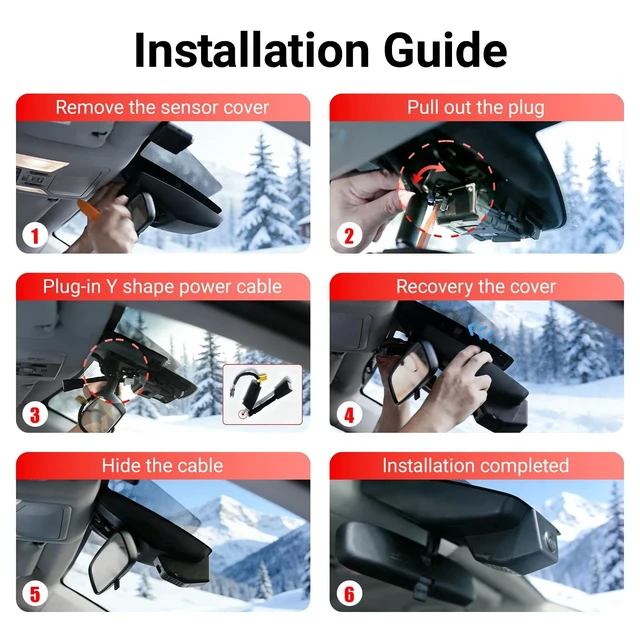 Installation Guide

Remove the sensor cover

1

Pull out the plug

2

Plug-in Y shape power cable

3

Recovery the cover

4

Hide the cable

5

Installation completed

6