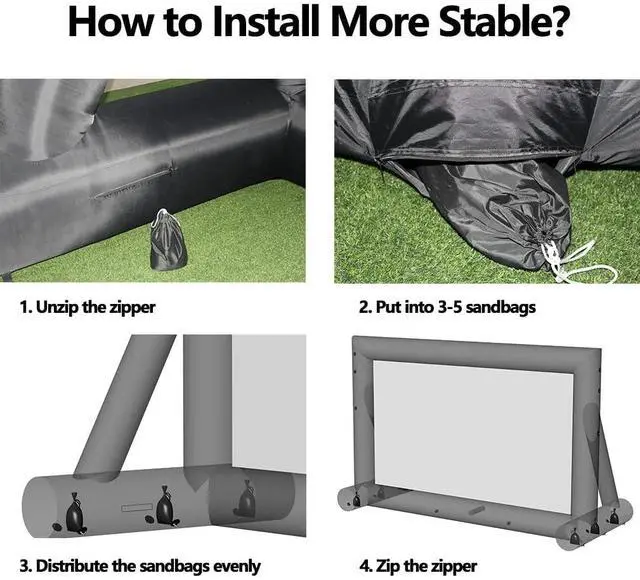 How to Install More Stable?

1. Unzip the zipper

2. Put into 3-5 sandbags

3. Distribute the sandbags evenly

4. Zip the zipper