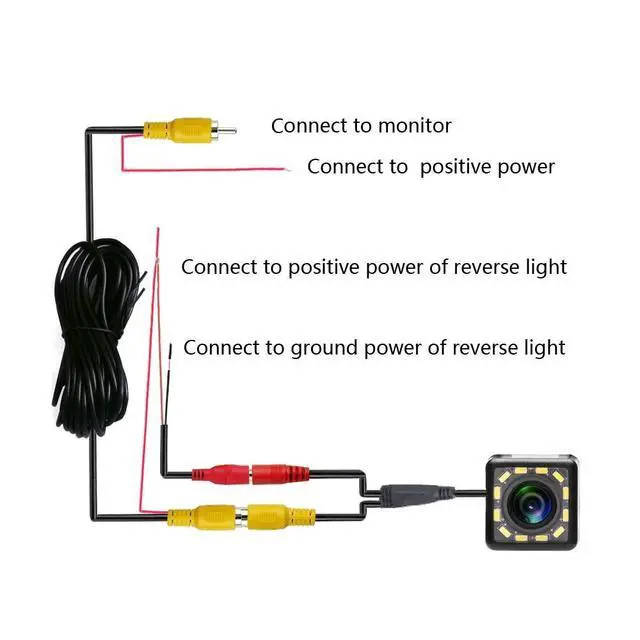 Connect to monitor

Connect to  positive power

Connect to positive power of reverse light

Connect to ground power of reverse light