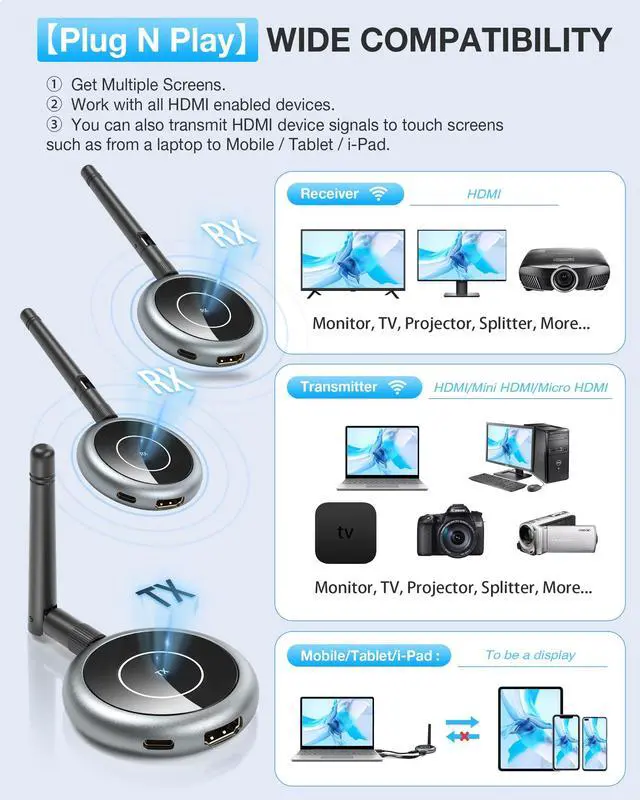 【Plug N Play】 WIDE COMPATIBILITY

① Get Multiple Screens.
② Work with all HDMI enabled devices.
③ You can also transmit HDMI device signals to touch screens such as from a laptop to Mobile / Tablet / i-Pad.

RX

RX

TX

Receiver

HDMI

Monitor, TV, Projector, Splitter, More...

Transmitter

HDMI/Mini HDMI/Micro HDMI

tv

Monitor, TV, Projector, Splitter, More...

Mobile/Tablet/i-Pad :

To be a display