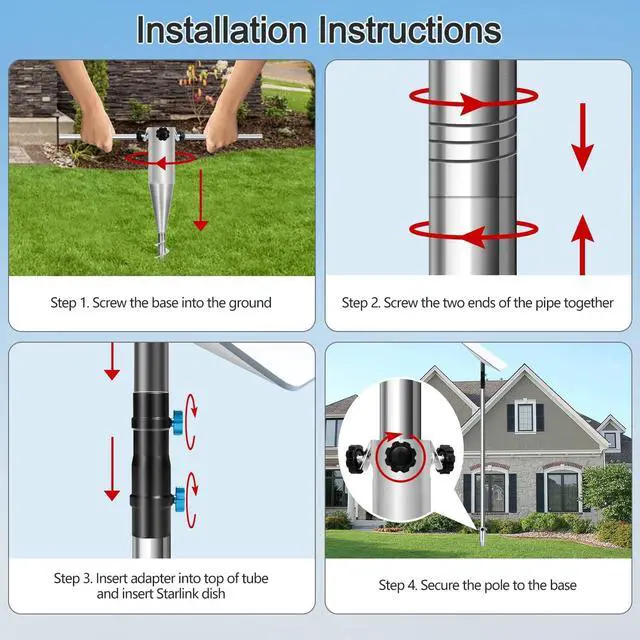 Installation Instructions

Step 1. Screw the base into the ground

Step 2. Screw the two ends of the pipe together

Step 3. Insert adapter into top of tube and insert Starlink dish

Step 4. Secure the pole to the base