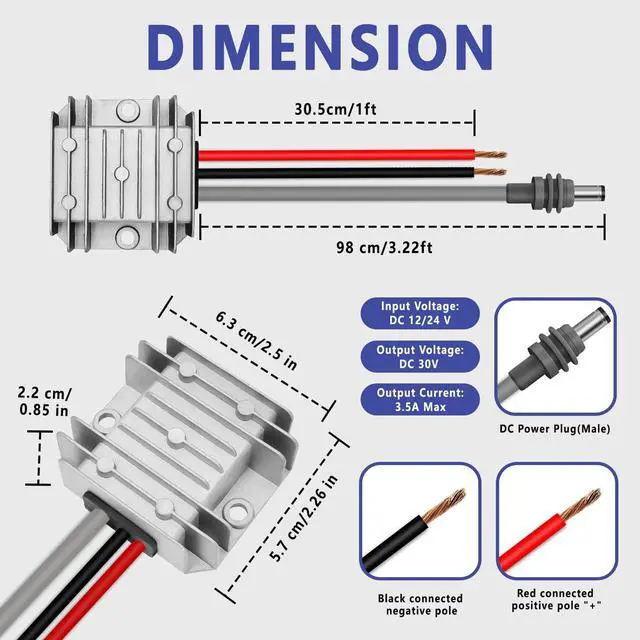 DIMENSION

30.5cm/1ft

98 cm/3.22ft

6.3 cm/2.5 in

2.2 cm/ 0.85 in

5.7 cm/2.26 in

Input Voltage: DC 12/24 V

Output Voltage: DC 30V

Output Current: 3.5A Max

DC Power Plug(Male)

Black connected negative pole

Red connected positive pole "+"