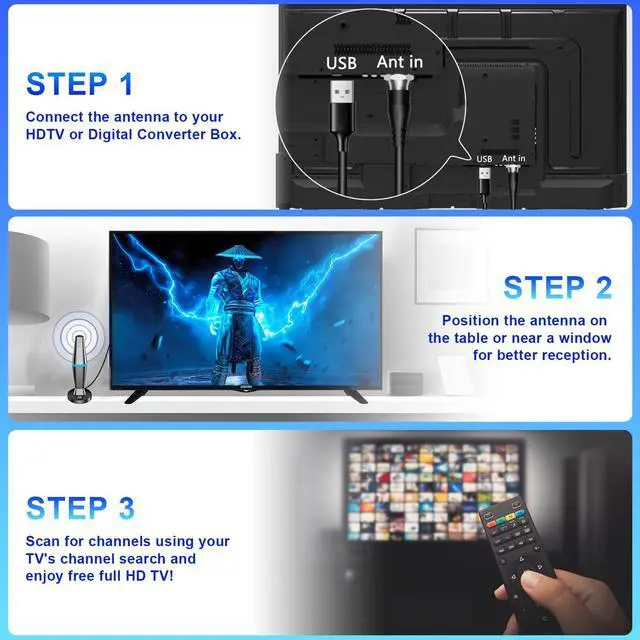 STEP 1

Connect the antenna to your HDTV or Digital Converter Box.

USB Ant in

USB Ant in

STEP 2

Position the antenna on the table or near a window for better reception.

STEP 3

Scan for channels using your TV's channel search and enjoy free full HD TV!