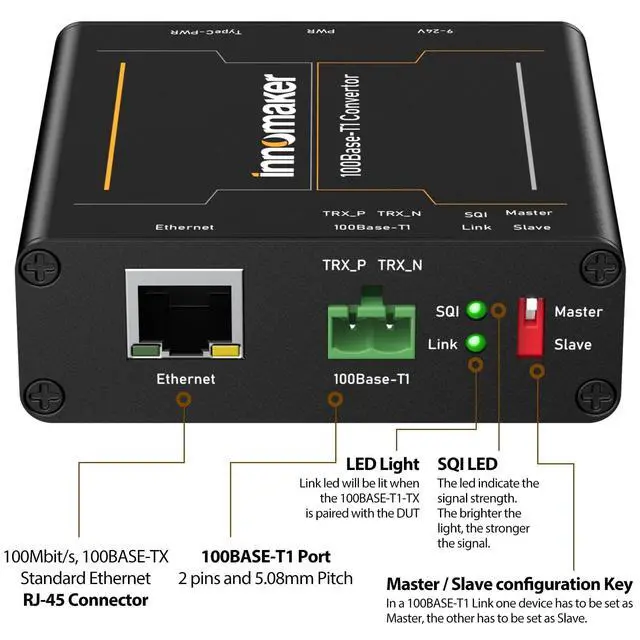 TypeC-PWR PWR 9-24V

innomaker

100Base-T1 Convertor

Ethernet

TRX_P TRX_N
100Base-T1

SQI
Link

Master
Slave

TRX_P TRX_N

SQI
Link

Master
Slave

Ethernet

100Base-T1

LED Light
Link led will be lit when the 100BASE-T1-TX is paired with the DUT

SQI LED
The led indicate the signal strength. The brighter the light, the stronger the signal.

100Mbit/s, 100BASE-TX
Standard Ethernet
RJ-45 Connector

100BASE-T1 Port
2 pins and 5.08mm Pitch

Master / Slave configuration Key
In a 100BASE-T1 Link one device has to be set as Master, the other has to be set as Slave.