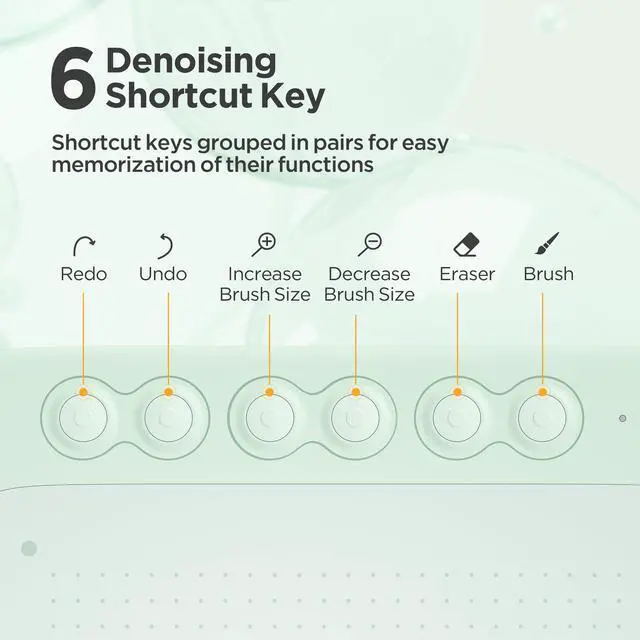 6 Denoising Shortcut Key

Shortcut keys grouped in pairs for easy memorization of their functions

Redo

Undo

Increase Brush Size

Decrease Brush Size

Eraser

Brush