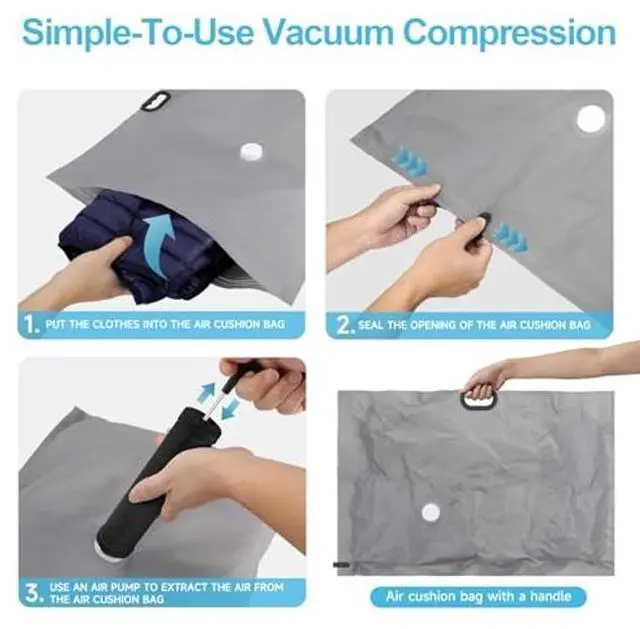 Simple-To-Use Vacuum Compression

1. PUT THE CLOTHES INTO THE AIR CUSHION BAG

2. SEAL THE OPENING OF THE AIR CUSHION BAG

3. USE AN AIR PUMP TO EXTRACT THE AIR FROM THE AIR CUSHION BAG

Air cushion bag with a handle