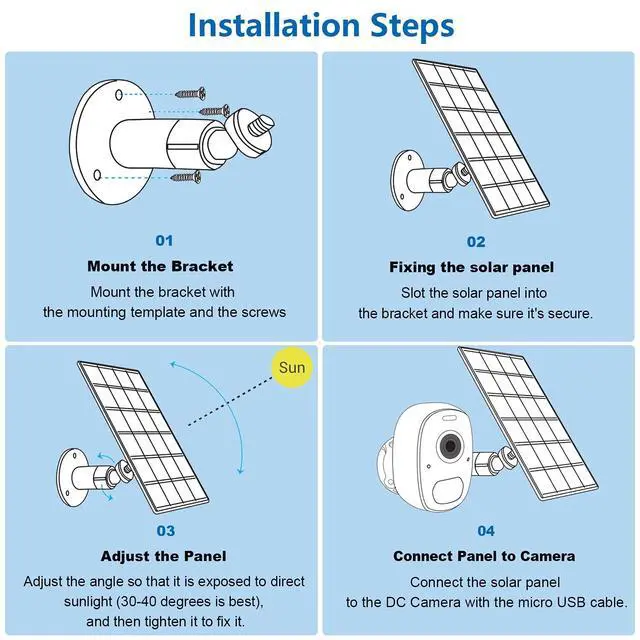 Installation Steps

01

Mount the Bracket

Mount the bracket with the mounting template and the screws

02

Fixing the solar panel

Slot the solar panel into the bracket and make sure it's secure.

Sun

03

Adjust the Panel

Adjust the angle so that it is exposed to direct sunlight (30-40 degrees is best), and then tighten it to fix it.

04

Connect Panel to Camera

Connect the solar panel to the DC Camera with the micro USB cable.