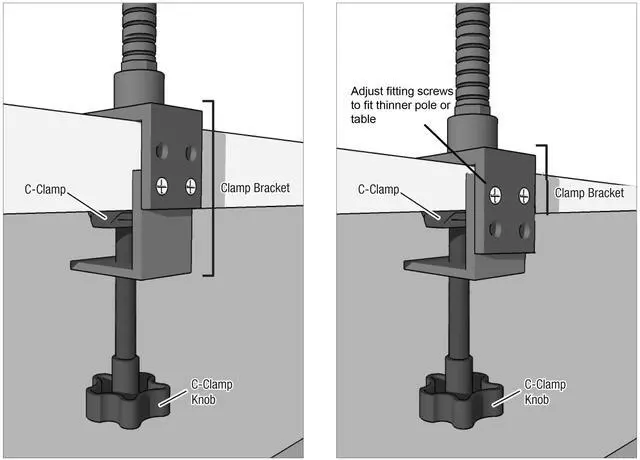 C-Clamp

Clamp Bracket

C-Clamp Knob

Adjust fitting screws to fit thinner pole or table

C-Clamp

Clamp Bracket

C-Clamp Knob