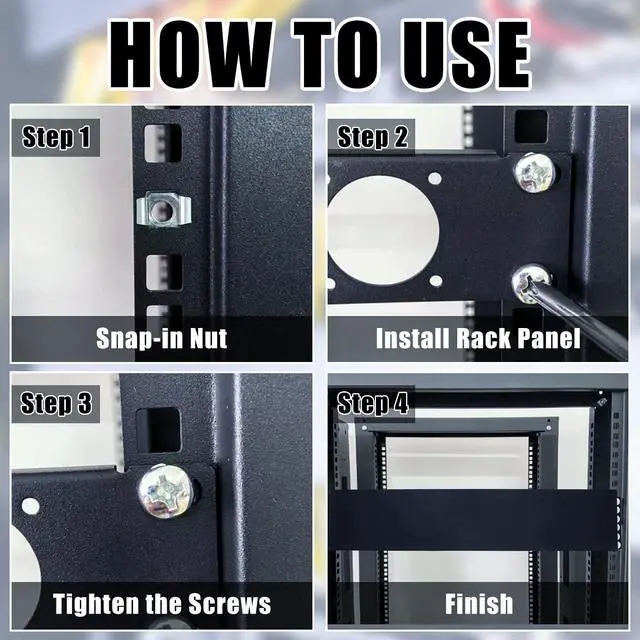 HOW TO USE

Step 1

Snap-in Nut

Step 2

Install Rack Panel

Step 3

Tighten the Screws

Step 4

Finish