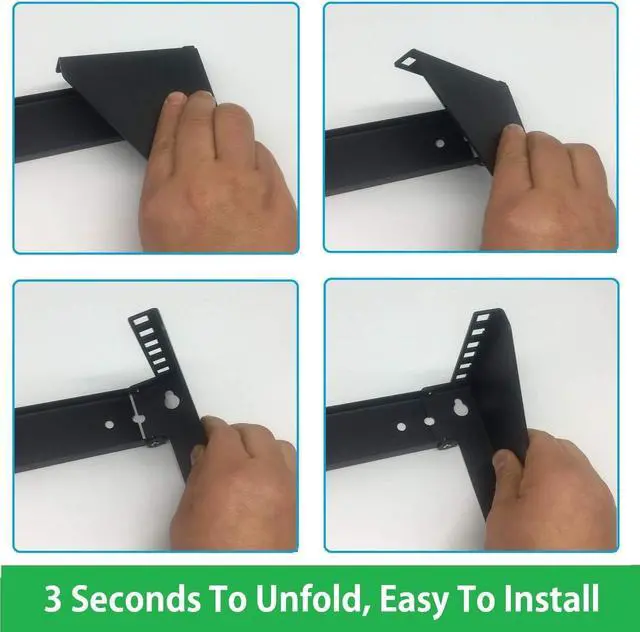 3 Seconds To Unfold, Easy To Install