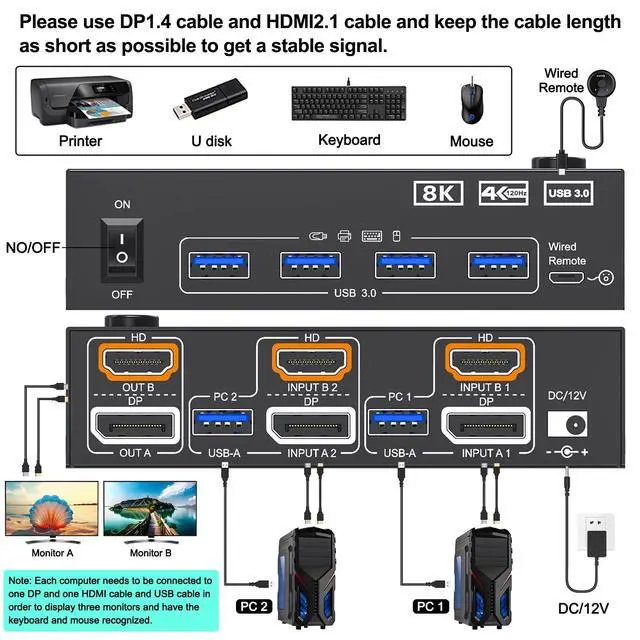 Please use DP1.4 cable and HDMI2.1 cable and keep the cable length as short as possible to get a stable signal.

Printer
U disk
Keyboard
Mouse

Wired Remote

8K
4K 120Hz
USB 3.0

ON
NO/OFF
OFF

USB 3.0

Wired Remote

HD
OUT B
DP
OUT A

PC 2
USB-A

HD
INPUT B 2
DP
INPUT A 2

PC 1
USB-A

HD
INPUT B 1
DP
INPUT A 1

DC/12V

Monitor A
Monitor B

Note: Each computer needs to be connected to one DP and one HDMI cable and USB cable in order to display three monitors and have the keyboard and mouse recognized.

PC 2
PC 1
DC/12V