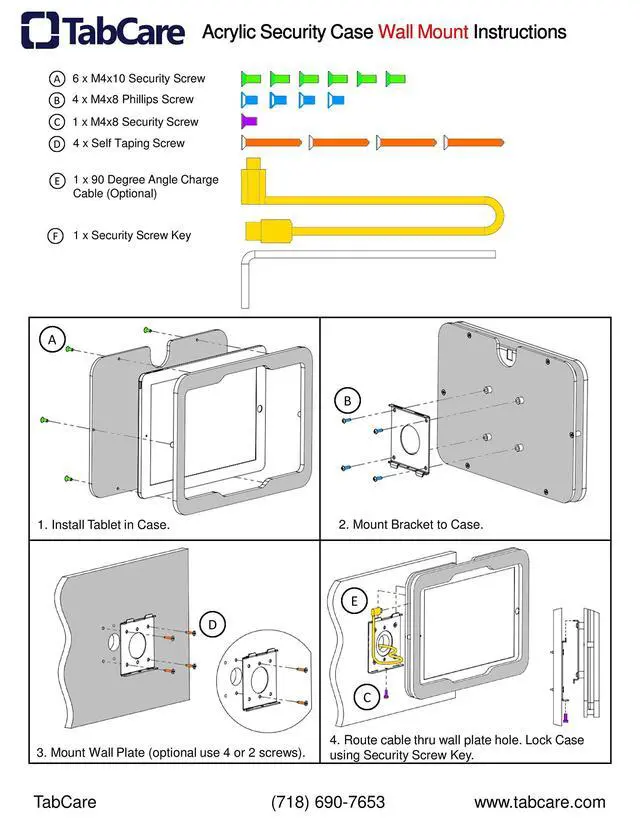 TabCare Acrylic Security Case Wall Mount Instructions

A 6 x M4x10 Security Screw
B 4 x M4x8 Phillips Screw
C 1 x M4x8 Security Screw
D 4 x Self Taping Screw
E 1 x 90 Degree Angle Charge Cable (Optional)
F 1 x Security Screw Key

A
1. Install Tablet in Case.

B
2. Mount Bracket to Case.

D
3. Mount Wall Plate (optional use 4 or 2 screws).

E
C
4. Route cable thru wall plate hole. Lock Case using Security Screw Key.

TabCare (718) 690-7653 www.tabcare.com