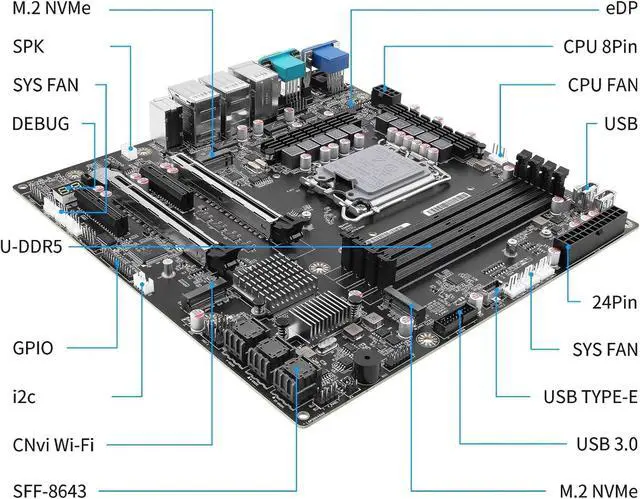 M.2 NVMe
SPK
SYS FAN
DEBUG
U-DDR5
GPIO
i2c
CNvi Wi-Fi
SFF-8643
eDP
CPU 8Pin
CPU FAN
USB
24Pin
SYS FAN
USB TYPE-E
USB 3.0
M.2 NVMe