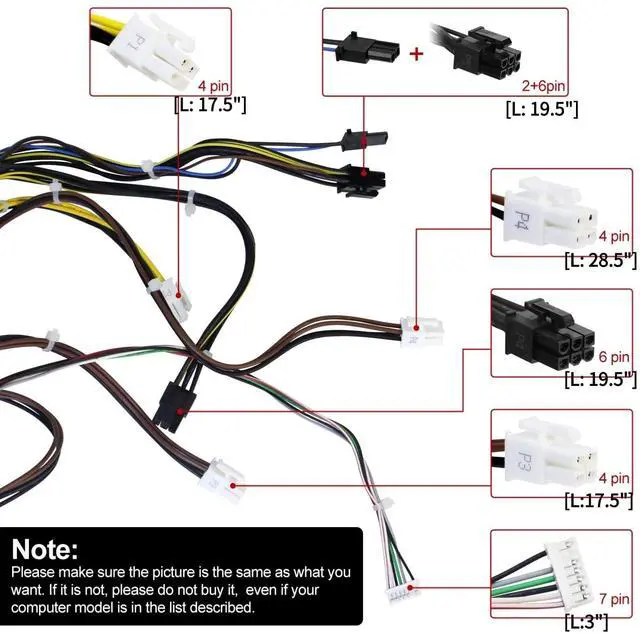 P1
4 pin
[L: 17.5"]

+
2+6pin
[L: 19.5"]

P4
4 pin
[L: 28.5"]

6 pin
[L: 19.5"]

P3
4 pin
[L:17.5"]

7 pin
[L:3"]

Note:
Please make sure the picture is the same as what you want. If it is not, please do not buy it, even if your computer model is in the list described.