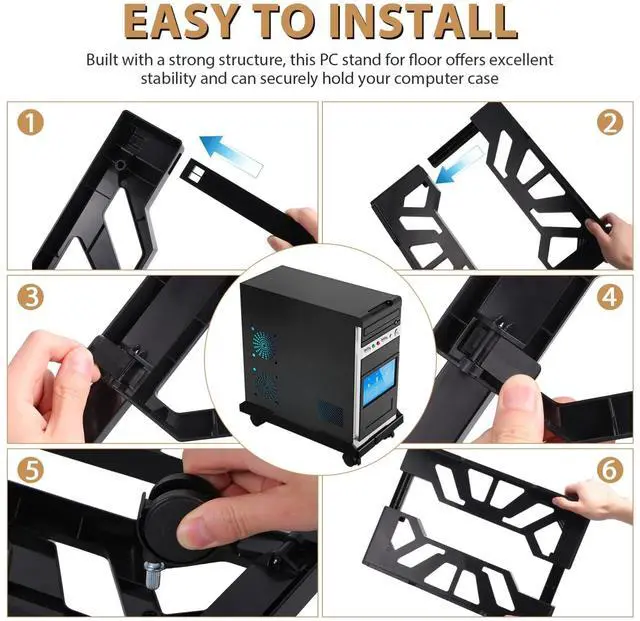 EASY TO INSTALL

Built with a strong structure, this PC stand for floor offers excellent stability and can securely hold your computer case

1

2

3

4

5

6