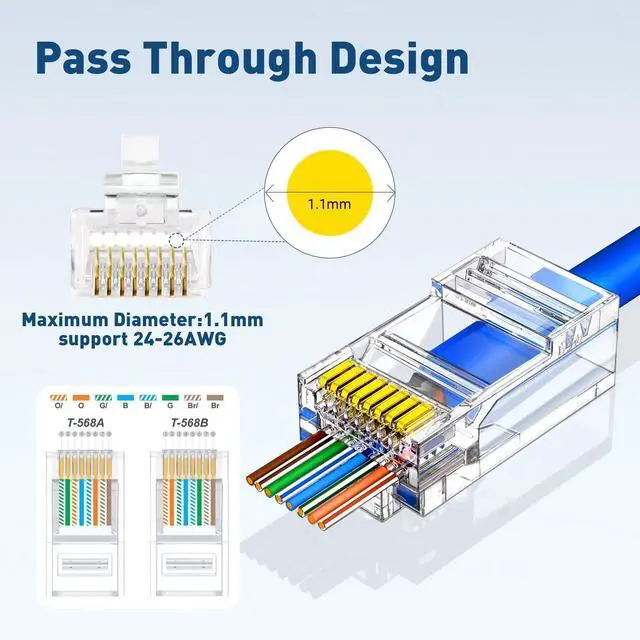 Pass Through Design

1.1mm

Maximum Diameter:1.1mm
support 24-26AWG

O/ O G/ B B/ G Br/ Br

T-568A

T-568B