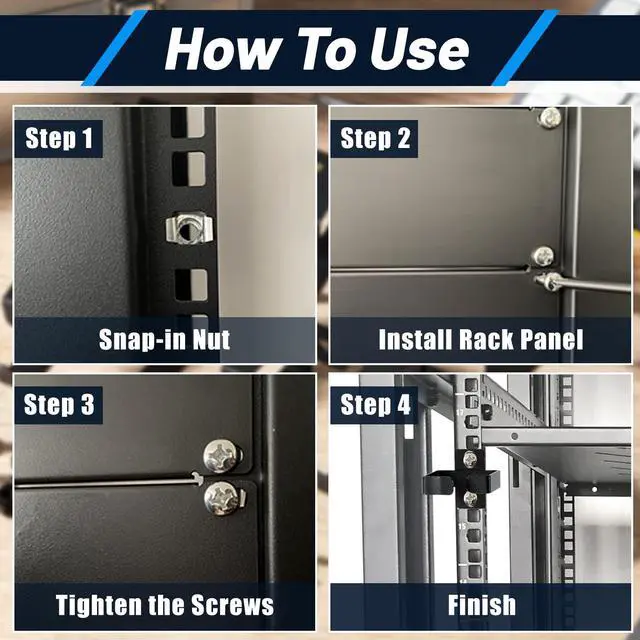 How To Use

Step 1

Snap-in Nut

Step 2

Install Rack Panel

Step 3

Tighten the Screws

Step 4

17

15

Finish