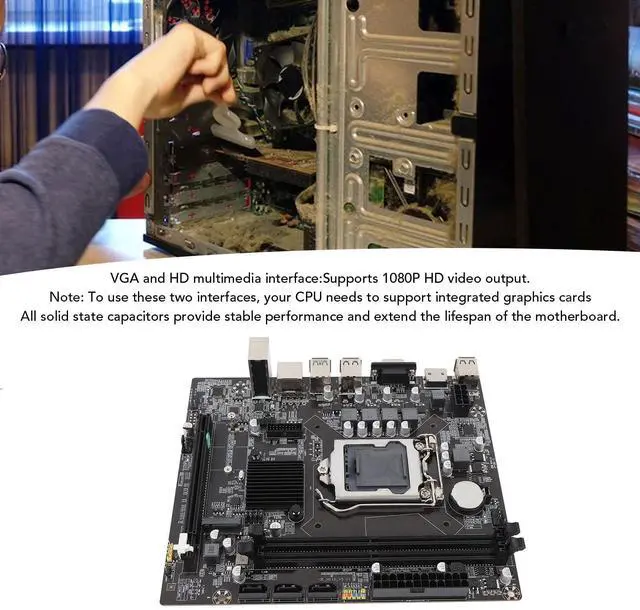 VGA and HD multimedia interface:Supports 1080P HD video output.
Note: To use these two interfaces, your CPU needs to support integrated graphics cards
All solid state capacitors provide stable performance and extend the lifespan of the motherboard.