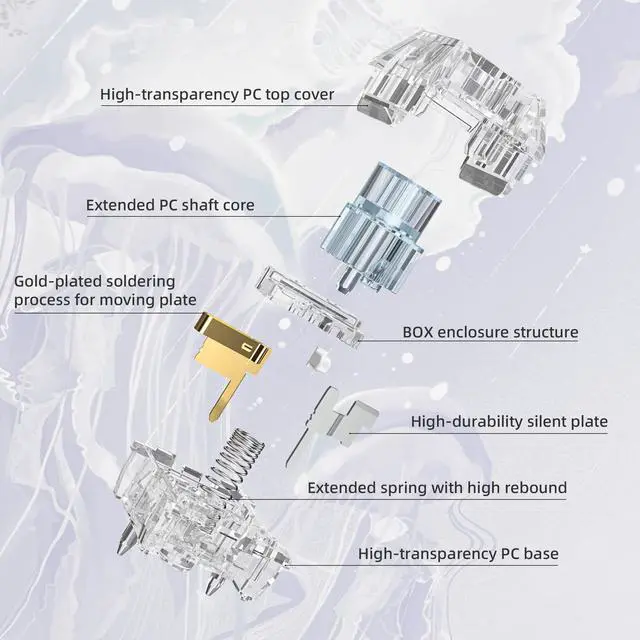 High-transparency PC top cover

Extended PC shaft core

Gold-plated soldering process for moving plate

BOX enclosure structure

High-durability silent plate

Extended spring with high rebound

High-transparency PC base