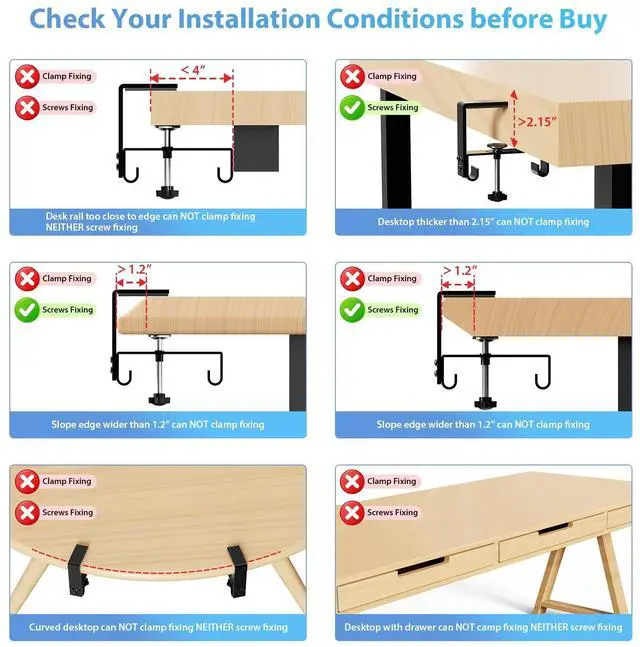 Check Your Installation Conditions before Buy

Clamp Fixing
Screws Fixing
< 4"
Desk rail too close to edge can NOT clamp fixing NEITHER screw fixing

Clamp Fixing
Screws Fixing
>2.15"
Desktop thicker than 2.15" can NOT clamp fixing

Clamp Fixing
Screws Fixing
> 1.2"
Slope edge wider than 1.2" can NOT clamp fixing

Clamp Fixing
Screws Fixing
> 1.2"
Slope edge wider than 1.2" can NOT clamp fixing

Clamp Fixing
Screws Fixing
Curved desktop can NOT clamp fixing NEITHER screw fixing

Clamp Fixing
Screws Fixing
Desktop with drawer can NOT camp fixing NEITHER screw fixing