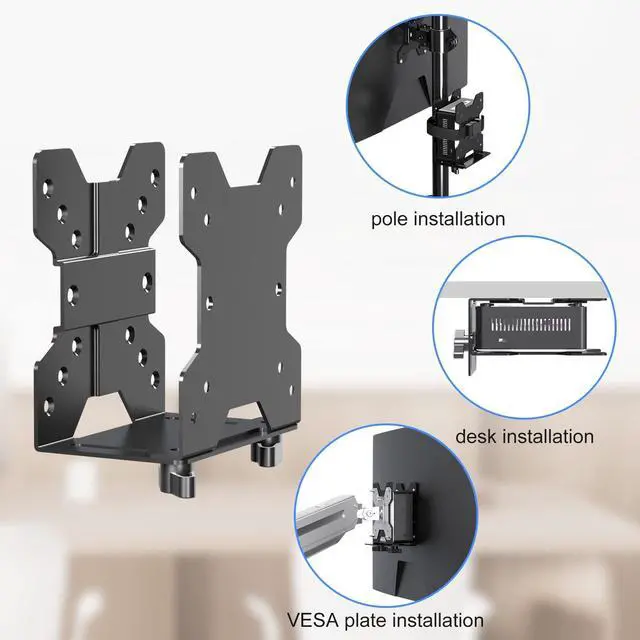 pole installation

desk installation

VESA plate installation