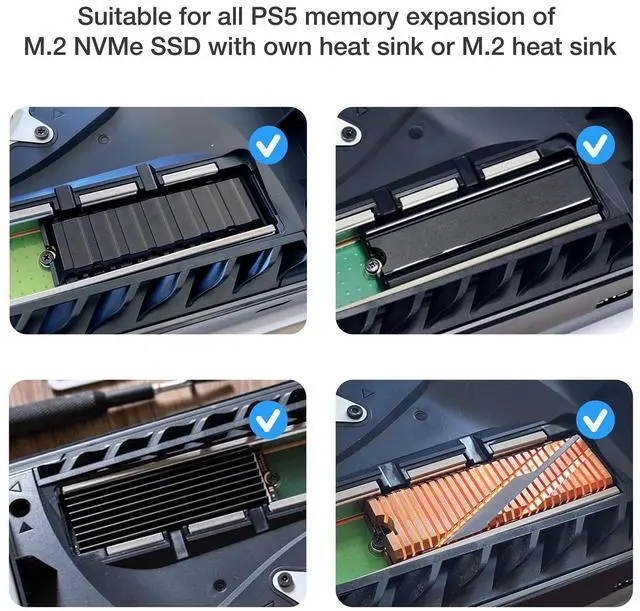 Suitable for all PS5 memory expansion of
M.2 NVMe SSD with own heat sink or M.2 heat sink