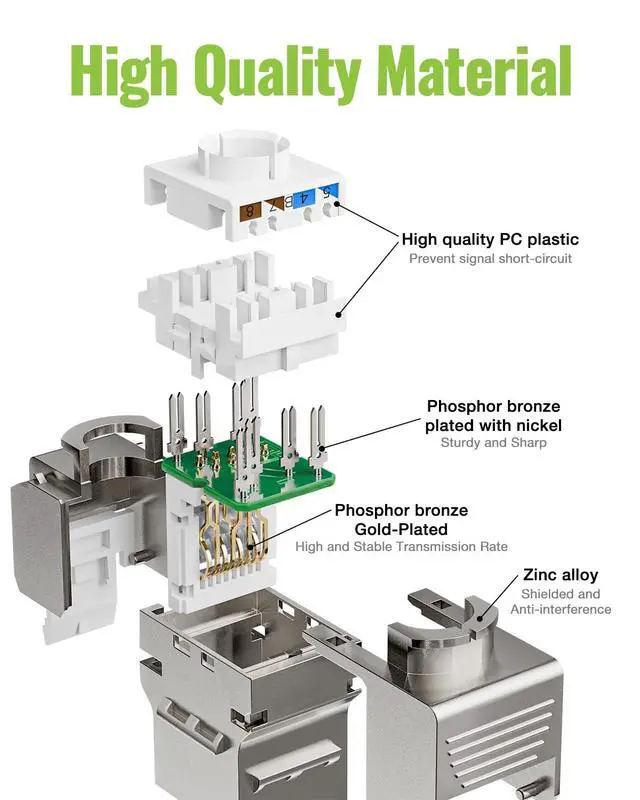 High Quality Material

8 7 B 4 5

High quality PC plastic
Prevent signal short-circuit

Phosphor bronze plated with nickel
Sturdy and Sharp

Phosphor bronze Gold-Plated
High and Stable Transmission Rate

Zinc alloy
Shielded and Anti-interference