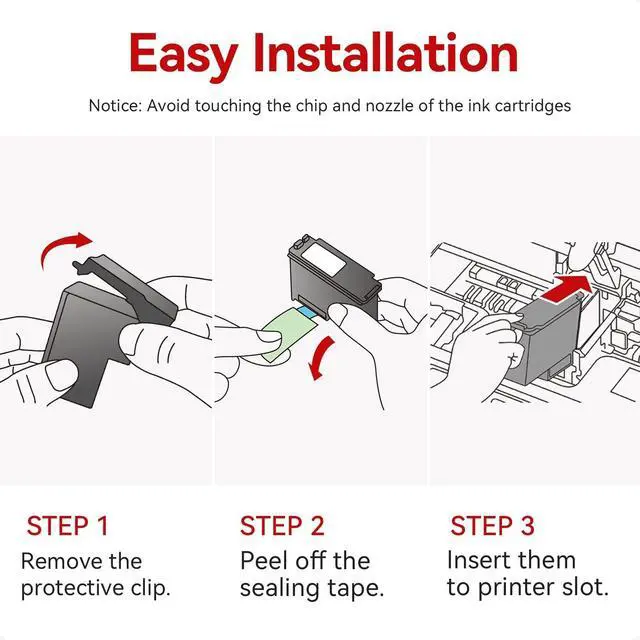 Easy Installation

Notice: Avoid touching the chip and nozzle of the ink cartridges

STEP 1
Remove the protective clip.

STEP 2
Peel off the sealing tape.

STEP 3
Insert them to printer slot.