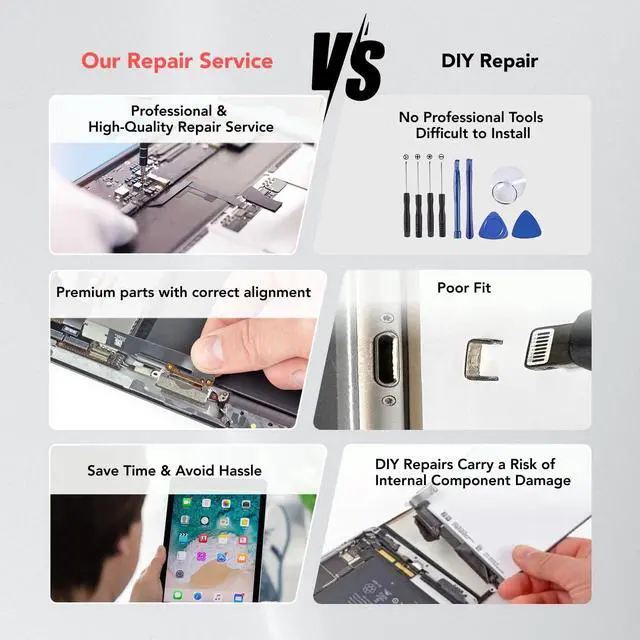 Our Repair Service

VS

DIY Repair

Professional & High-Quality Repair Service

No Professional Tools Difficult to Install

Premium parts with correct alignment

Poor Fit

Save Time & Avoid Hassle

DIY Repairs Carry a Risk of Internal Component Damage