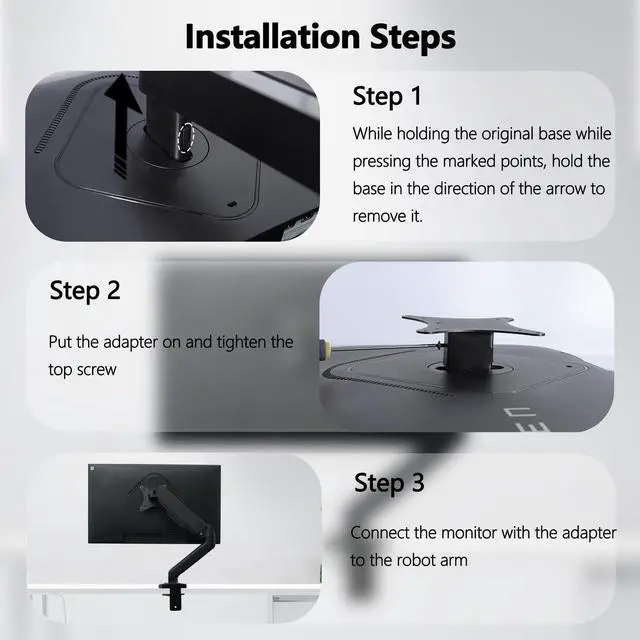 Installation Steps

Step 1

While holding the original base while pressing the marked points, hold the base in the direction of the arrow to remove it.

Step 2

Put the adapter on and tighten the top screw

Step 3

Connect the monitor with the adapter to the robot arm