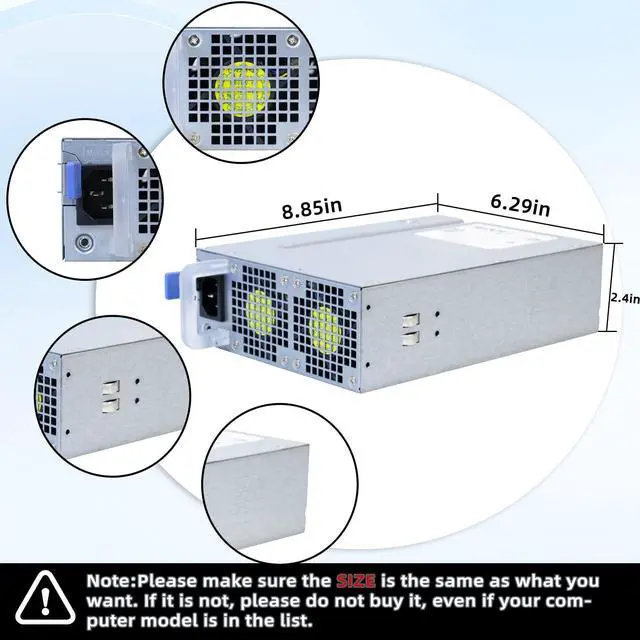 8.85in

6.29in

2.4in

Note:Please make sure the SIZE is the same as what you want. If it is not, please do not buy it, even if your computer model is in the list.