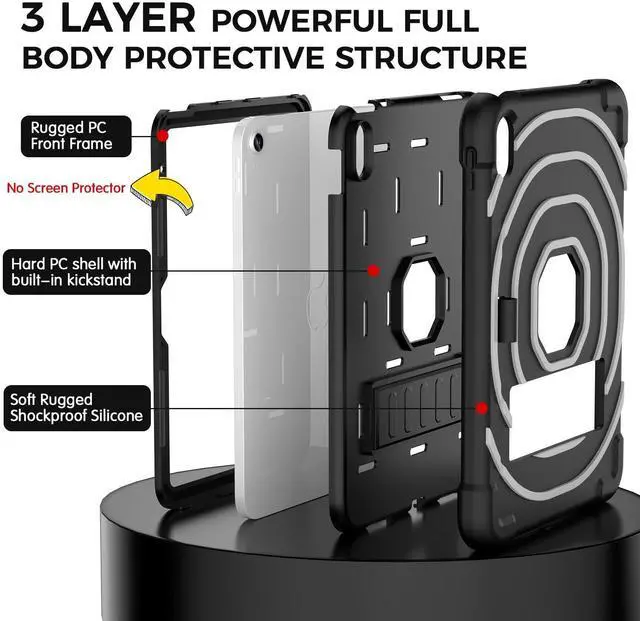 3 LAYER POWERFUL FULL BODY PROTECTIVE STRUCTURE

Rugged PC Front Frame

No Screen Protector

Hard PC shell with built-in kickstand

Soft Rugged Shockproof Silicone