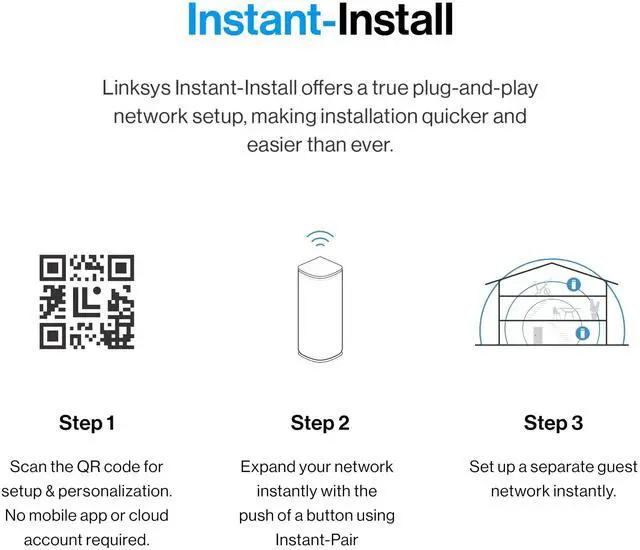 Instant-Install

Linksys Instant-Install offers a true plug-and-play network setup, making installation quicker and easier than ever.

Step 1

Scan the QR code for setup & personalization. No mobile app or cloud account required.

Step 2

Expand your network instantly with the push of a button using Instant-Pair

Step 3

Set up a separate guest network instantly.