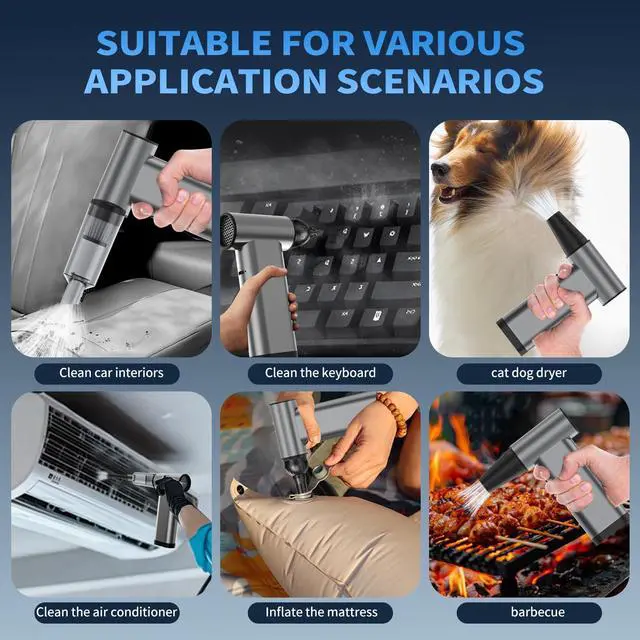 SUITABLE FOR VARIOUS APPLICATION SCENARIOS

Clean car interiors

Clean the keyboard

cat dog dryer

Clean the air conditioner

Inflate the mattress

barbecue